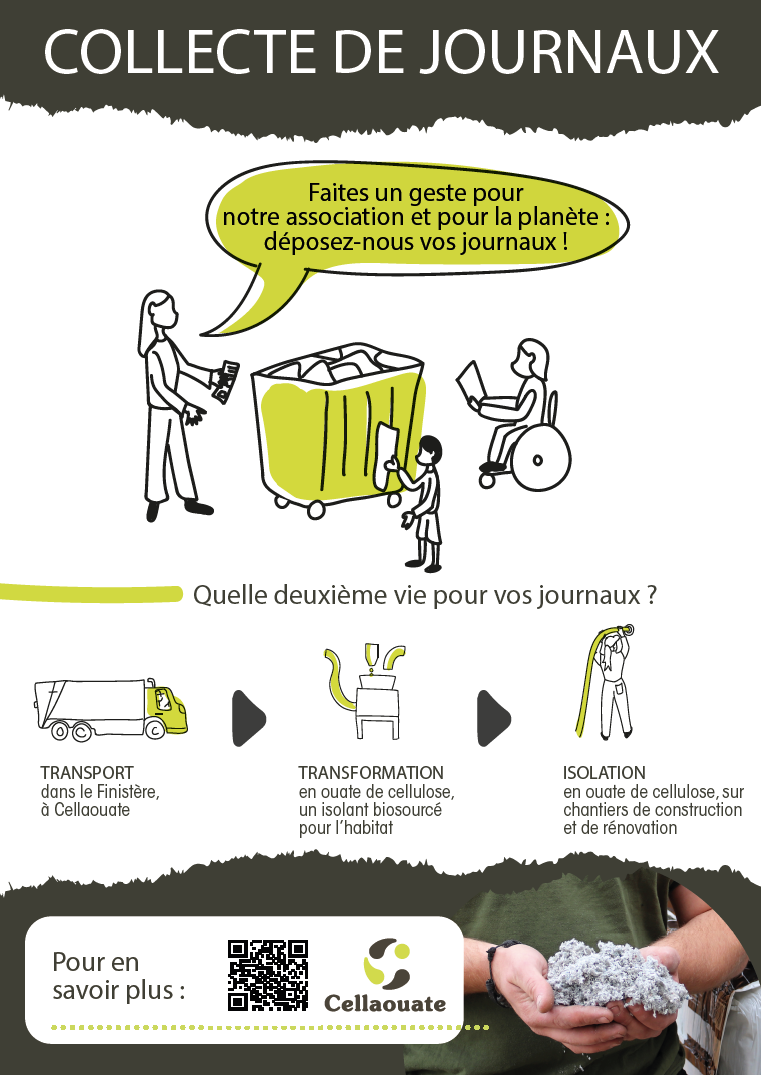 COLLECTE DE JOURNAUX

Faites un geste pour notre association et pour la planète : déposez-nous vos journaux !

Quelle deuxième vie pour vos journaux ?

TRANSPORT
dans le Finistère, à Cellaouate

TRANSFORMATION
en ouate de cellulose, un isolant biosourcé pour l'habitat

ISOLATION
en ouate de cellulose, sur chantiers de construction et de rénovation

Pour en savoir plus :

Cellaouate